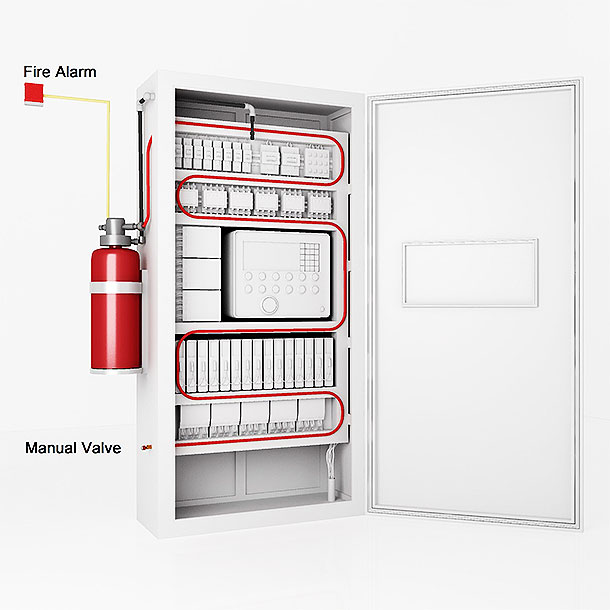 Fire Alarm

Manual Valve